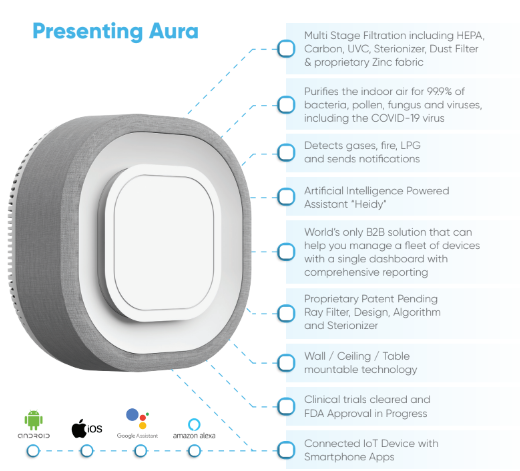 Presenting Aura

Multi Stage Filtration including HEPA, Carbon, UVC, Sterionizer, Dust Filter & proprietary Zinc fabric

Purifies the indoor air for 99.9% of bacteria, pollen, fungus and viruses, including the COVID-19 virus

Detects gases, fire, LPG and sends notifications

Artificial Intelligence Powered Assistant "Heidy"

World's only B2B solution that can help you manage a fleet of devices with a single dashboard with comprehensive reporting

Proprietary Patent Pending Ray Filter, Design, Algorithm and Sterionizer

Wall / Ceiling / Table mountable technology

Clinical trials cleared and FDA Approval in Progress

Connected IoT Device with Smartphone Apps

ANDROID
iOS
Google Assistant
amazon alexa